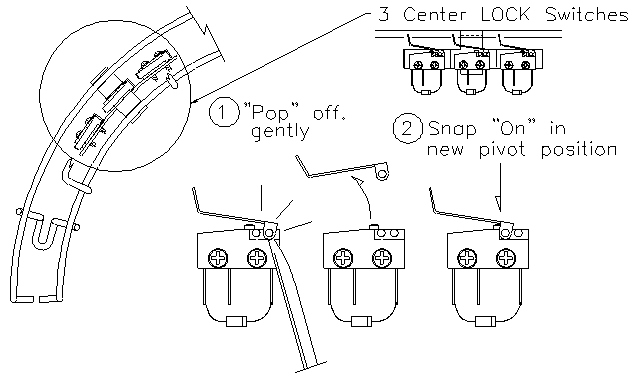 3 Center LOCK Switches

1 "Pop" off. gently

2 Snap "On" in new pivot position