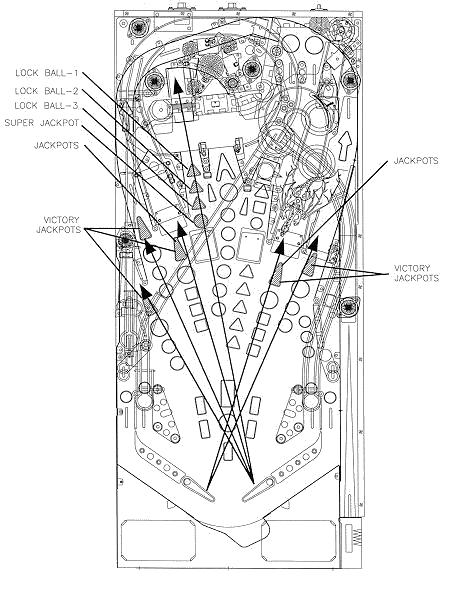 LOCK BALL-1
LOCK BALL-2
LOCK BALL-3
SUPER JACKPOT
JACKPOTS

VICTORY
JACKPOTS

JACKPOTS

VICTORY
JACKPOTS