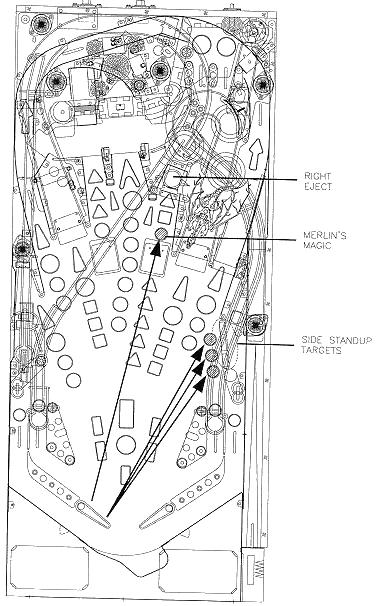 RIGHT EJECT

MERLIN'S MAGIC

SIDE STANDUP TARGETS