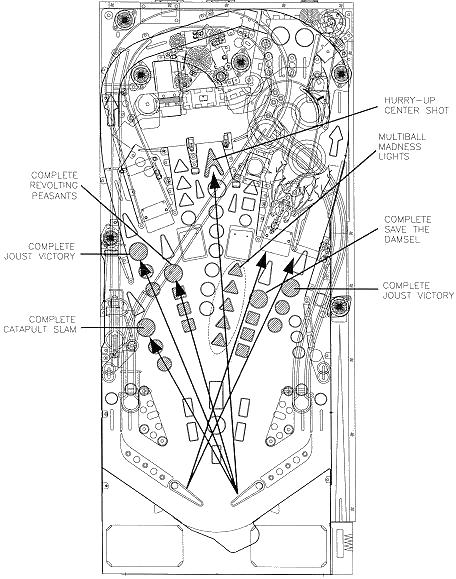 HURRY-UP CENTER SHOT

MULTIBALL MADNESS LIGHTS

COMPLETE REVOLTING PEASANTS

COMPLETE SAVE THE DAMSEL

COMPLETE JOUST VICTORY

COMPLETE JOUST VICTORY

COMPLETE CATAPULT SLAM